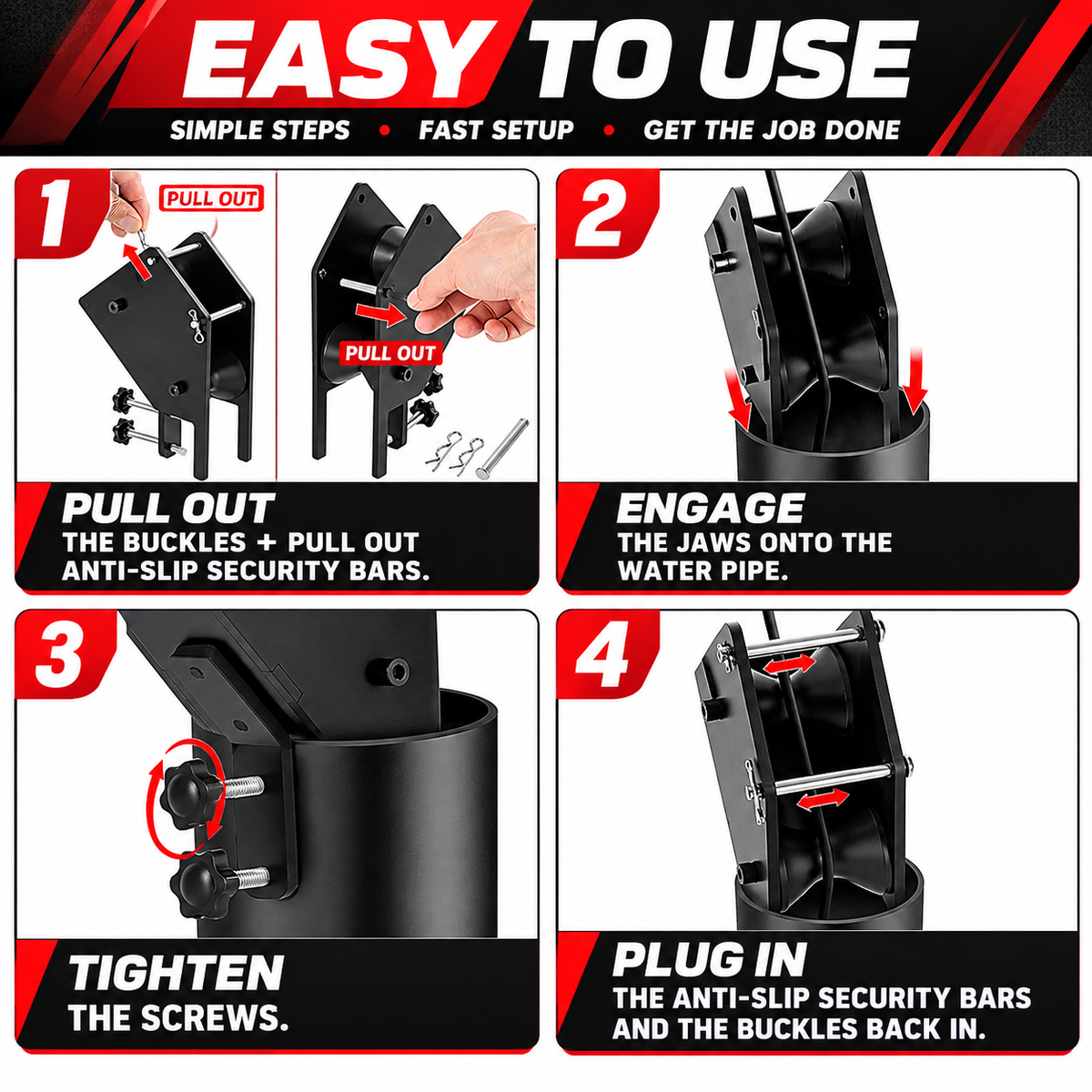 EASY TO USE

SIMPLE STEPS • FAST SETUP • GET THE JOB DONE

1

PULL OUT

PULL OUT

PULL OUT
THE BUCKLES + PULL OUT ANTI-SLIP SECURITY BARS.

2

ENGAGE
THE JAWS ONTO THE WATER PIPE.

3

TIGHTEN
THE SCREWS.

4

PLUG IN
THE ANTI-SLIP SECURITY BARS AND THE BUCKLES BACK IN.