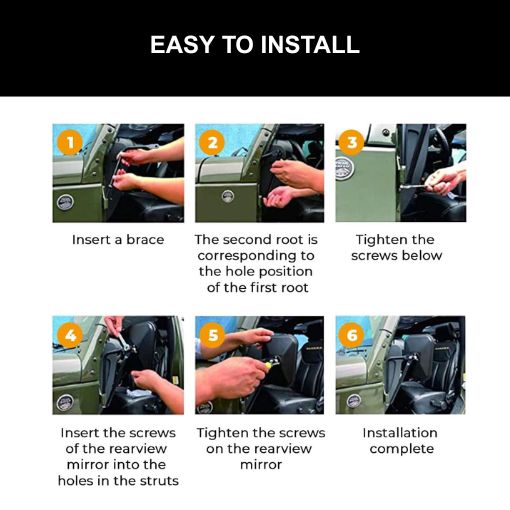 EASY TO INSTALL

1

Insert a brace

2

The second root is corresponding to the hole position of the first root

3

Tighten the screws below

4

Insert the screws of the rearview mirror into the holes in the struts

5

Tighten the screws on the rearview mirror

6

Installation complete