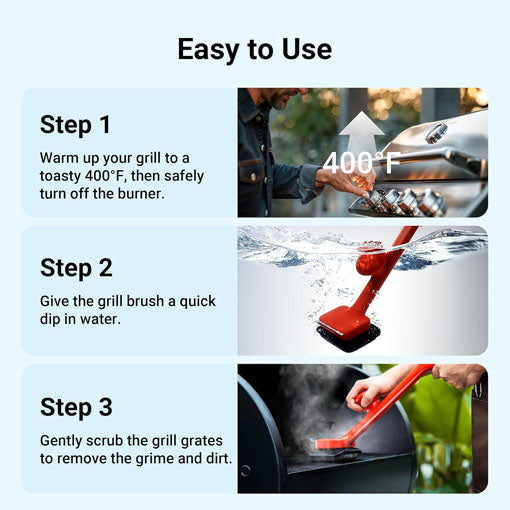 Easy to Use

Step 1

Warm up your grill to a toasty 400°F, then safely turn off the burner.

400°F

Step 2

Give the grill brush a quick dip in water.

Step 3

Gently scrub the grill grates to remove the grime and dirt.