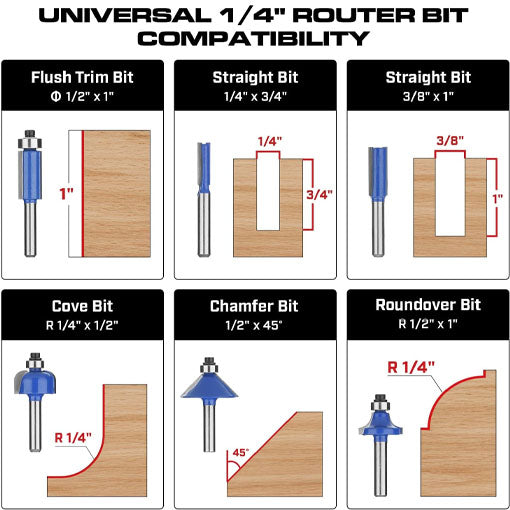 UNIVERSAL 1/4" ROUTER BIT COMPATIBILITY

Flush Trim Bit
Φ 1/2" x 1"

1"

Straight Bit
1/4" x 3/4"

1/4"

3/4"

Straight Bit
3/8" x 1"

3/8"

1"

Cove Bit
R 1/4" x 1/2"

R 1/4"

Chamfer Bit
1/2" x 45°

45°

Roundover Bit
R 1/2" x 1"

R 1/4"