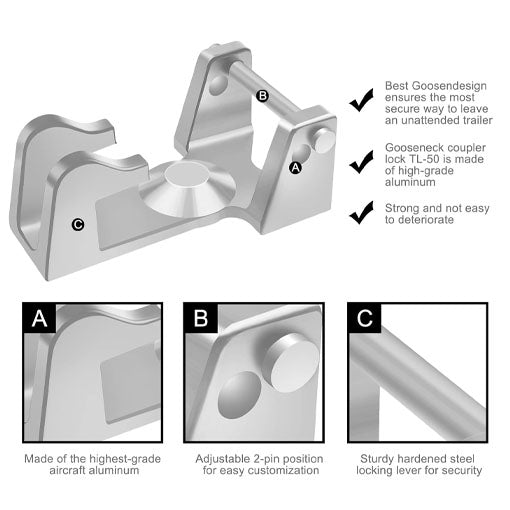 B

A

C

Best Goosendesign ensures the most secure way to leave an unattended trailer

Gooseneck coupler lock TL-50 is made of high-grade aluminum

Strong and not easy to deteriorate

A

B

C

Made of the highest-grade aircraft aluminum

Adjustable 2-pin position for easy customization

Sturdy hardened steel locking lever for security