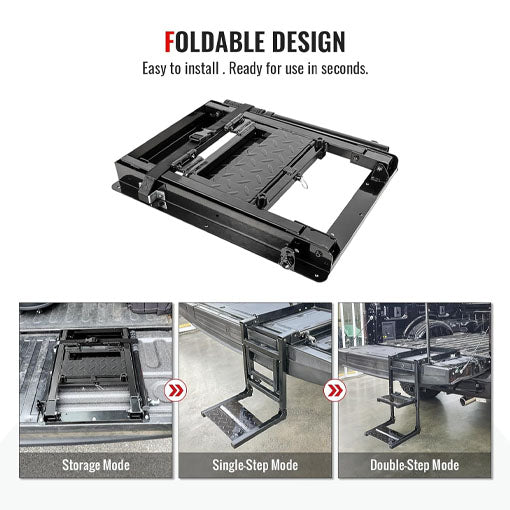 FOLDABLE DESIGN
Easy to install . Ready for use in seconds.

Storage Mode

Single-Step Mode

Double-Step Mode