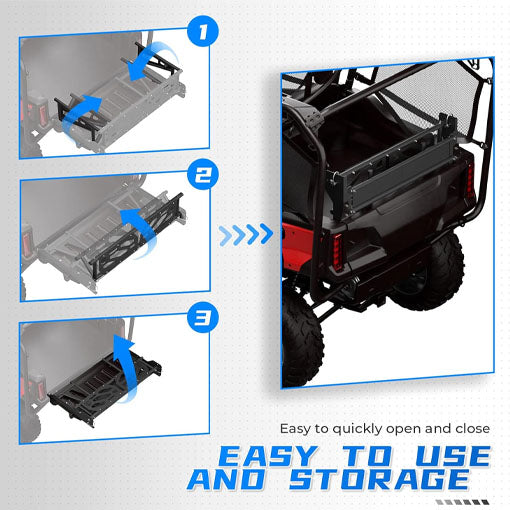 1

2

3

Easy to quickly open and close

EASY TO USE AND STORAGE