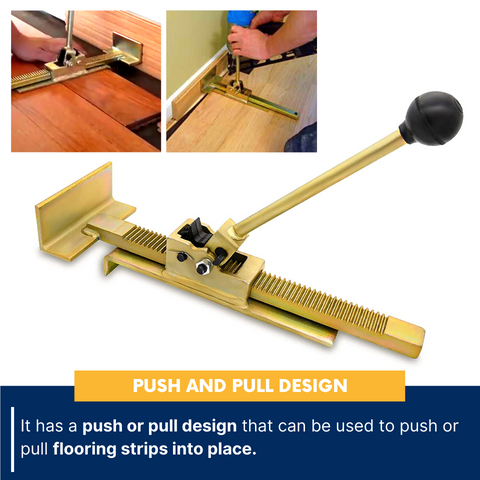 PUSH AND PULL DESIGN

It has a push or pull design that can be used to push or pull flooring strips into place.