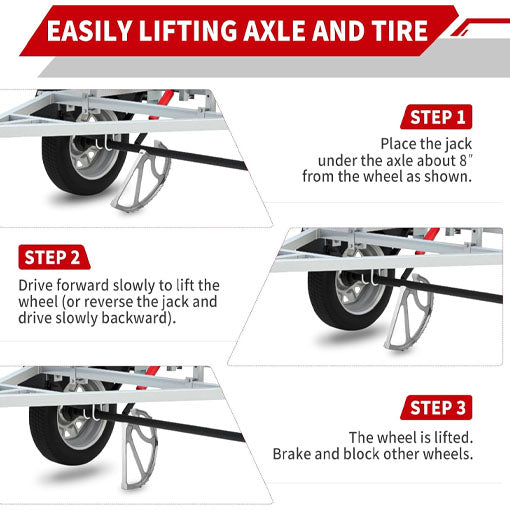 EASILY LIFTING AXLE AND TIRE

STEP 1

Place the jack under the axle about 8" from the wheel as shown.

STEP 2

Drive forward slowly to lift the wheel (or reverse the jack and drive slowly backward).

STEP 3

The wheel is lifted. Brake and block other wheels.