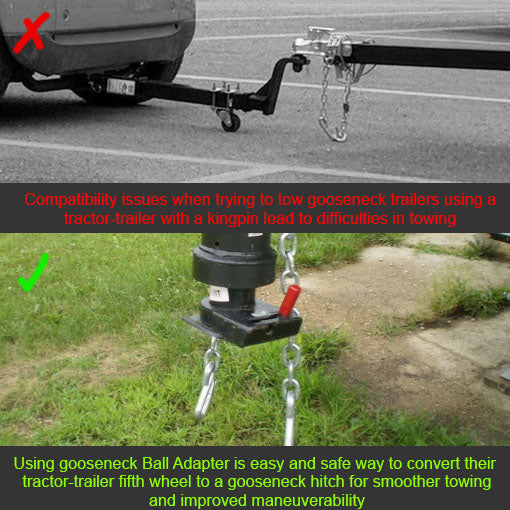 Compatibility issues when trying to tow gooseneck trailers using a tractor-trailer with a kingpin lead to difficulties in towing

Using gooseneck Ball Adapter is easy and safe way to convert their tractor-trailer fifth wheel to a gooseneck hitch for smoother towing and improved maneuverability