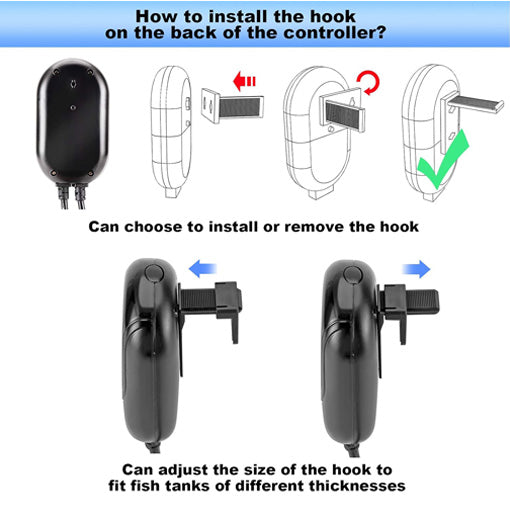 How to install the hook on the back of the controller?

Can choose to install or remove the hook

Can adjust the size of the hook to fit fish tanks of different thicknesses