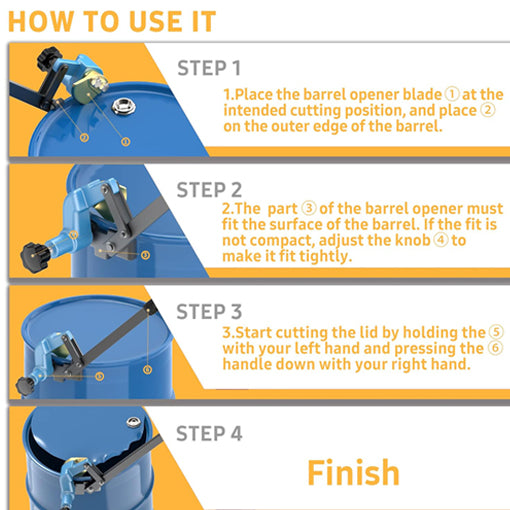 HOW TO USE IT

②
①
STEP 1
1.Place the barrel opener blade ① at the intended cutting position, and place ② on the outer edge of the barrel.

④
③
STEP 2
2.The part ③ of the barrel opener must fit the surface of the barrel. If the fit is not compact, adjust the knob ④ to make it fit tightly.

⑤
⑥
STEP 3
3.Start cutting the lid by holding the ⑤ with your left hand and pressing the ⑥ handle down with your right hand.

STEP 4
Finish