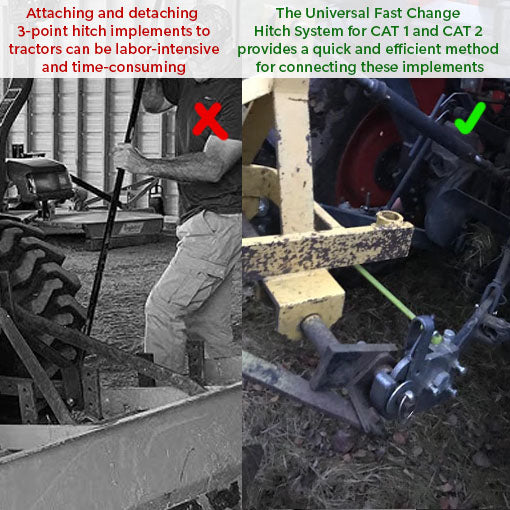 Attaching and detaching 3-point hitch implements to tractors can be labor-intensive and time-consuming

The Universal Fast Change Hitch System for CAT 1 and CAT 2 provides a quick and efficient method for connecting these implements