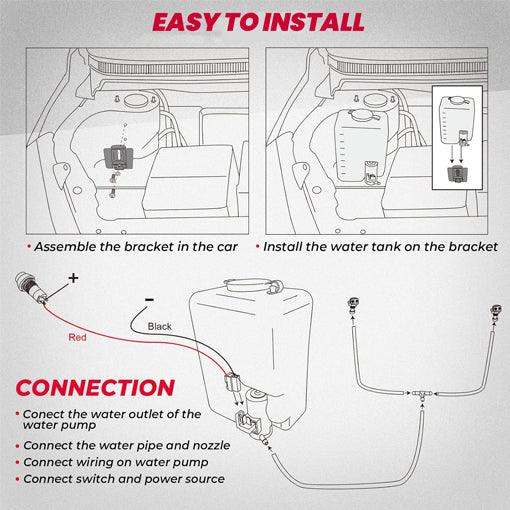 EASY TO INSTALL

• Assemble the bracket in the car

• Install the water tank on the bracket

+

-

Black

Red

CONNECTION

• Conect the water outlet of the water pump

• Connect the water pipe and nozzle

• Connect wiring on water pump

• Connect switch and power source