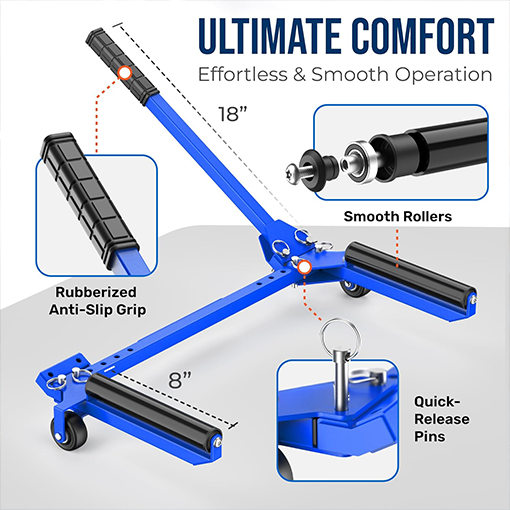 ULTIMATE COMFORT
Effortless & Smooth Operation

18”

Smooth Rollers

Rubberized Anti-Slip Grip

8”

Quick-Release Pins