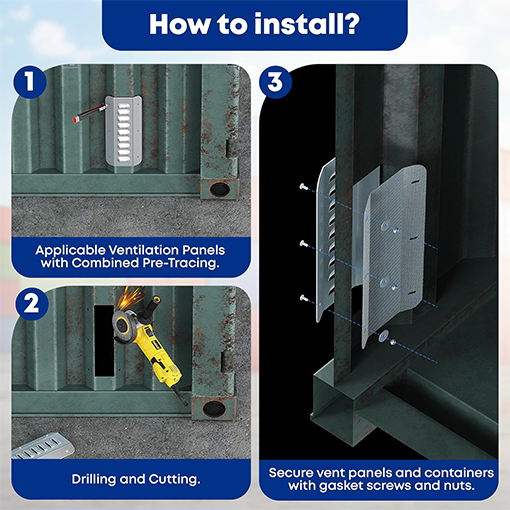 How to install?

1

Applicable Ventilation Panels with Combined Pre-Tracing.

2

Drilling and Cutting.

3

Secure vent panels and containers with gasket screws and nuts.