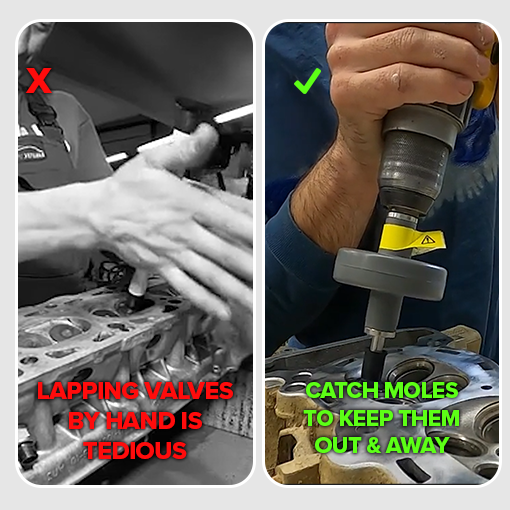 X

LAPPING VALVES BY HAND IS TEDIOUS

✓

CATCH MOLES TO KEEP THEM OUT & AWAY