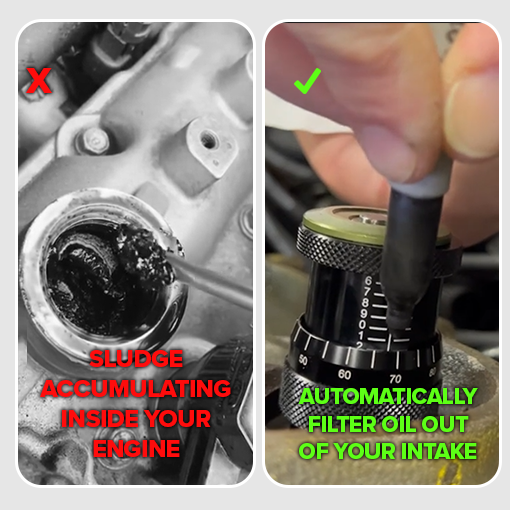 X

SLUDGE ACCUMULATING INSIDE YOUR ENGINE

✓

6
7
8
9
0
1
2
50
60
70
80

AUTOMATICALLY FILTER OIL OUT OF YOUR INTAKE