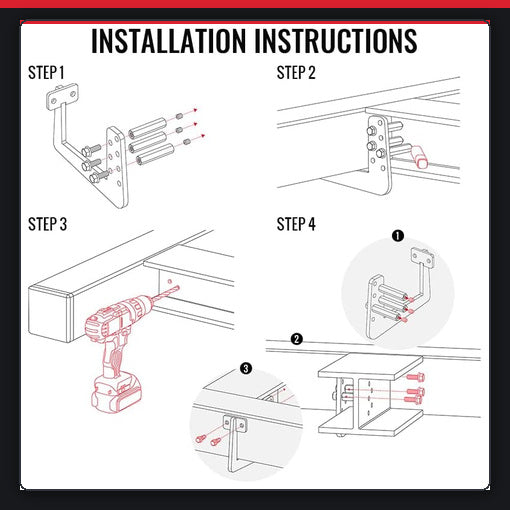 INSTALLATION INSTRUCTIONS

STEP 1

STEP 2

STEP 3

STEP 4

1

2

3