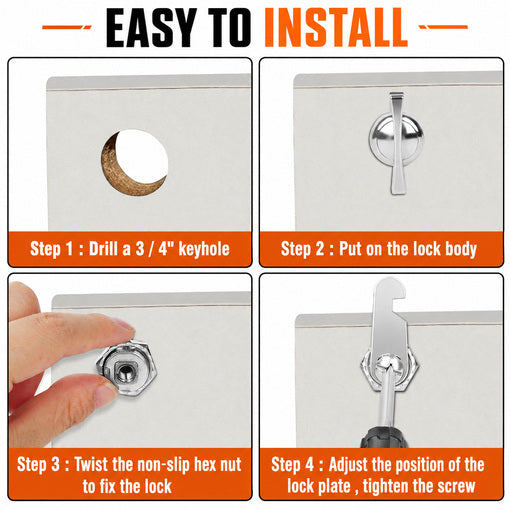 EASY TO INSTALL

Step 1 : Drill a 3 / 4" keyhole

Step 2 : Put on the lock body

Step 3 : Twist the non-slip hex nut to fix the lock

Step 4 : Adjust the position of the lock plate , tighten the screw