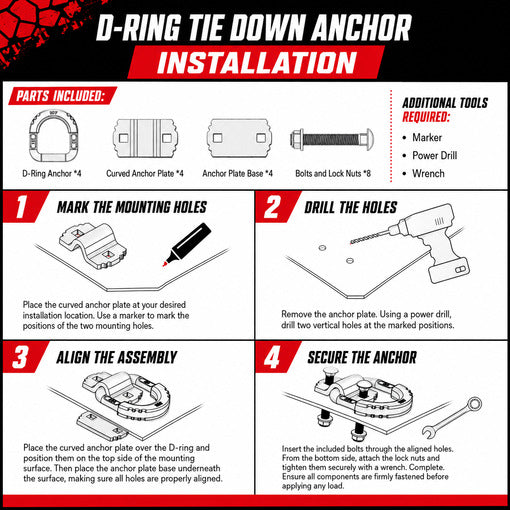 D-RING TIE DOWN ANCHOR
INSTALLATION

PARTS INCLUDED:

D-Ring Anchor *4

Curved Anchor Plate *4

Anchor Plate Base *4

Bolts and Lock Nuts *8

ADDITIONAL TOOLS REQUIRED:

• Marker
• Power Drill
• Wrench

1 MARK THE MOUNTING HOLES

Place the curved anchor plate at your desired installation location. Use a marker to mark the positions of the two mounting holes.

2 DRILL THE HOLES

Remove the anchor plate. Using a power drill, drill two vertical holes at the marked positions.

3 ALIGN THE ASSEMBLY

Place the curved anchor plate over the D-ring and position them on the top side of the mounting surface. Then place the anchor plate base underneath the surface, making sure all holes are properly aligned.

4 SECURE THE ANCHOR

Insert the included bolts through the aligned holes. From the bottom side, attach the lock nuts and tighten them securely with a wrench. Complete. Ensure all components are firmly fastened before applying any load.