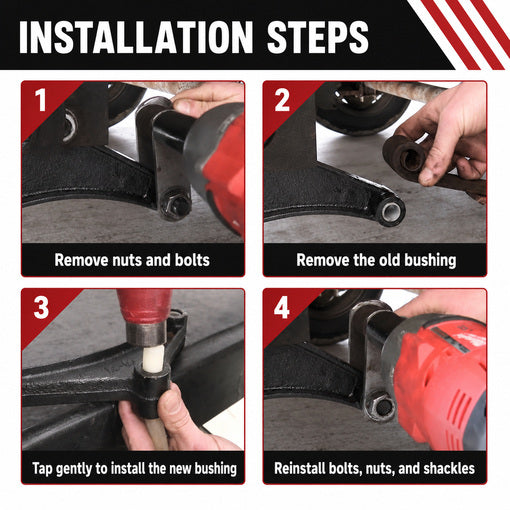 INSTALLATION STEPS

1

Remove nuts and bolts

2

Remove the old bushing

3

Tap gently to install the new bushing

4

Reinstall bolts, nuts, and shackles