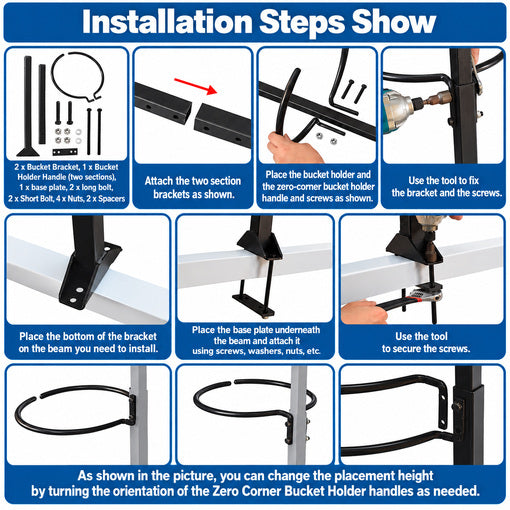 Installation Steps Show

2 x Bucket Bracket, 1 x Bucket Holder Handle (two sections), 1 x base plate, 2 x long bolt, 2 x Short Bolt, 4 x Nuts, 2 x Spacers

Attach the two section brackets as shown.

Place the bucket holder and the zero-corner bucket holder handle and screws as shown.

Use the tool to fix the bracket and the screws.

Place the bottom of the bracket on the beam you need to install.

Place the base plate underneath the beam and attach it using screws, washers, nuts, etc.

Use the tool to secure the screws.

As shown in the picture, you can change the placement height by turning the orientation of the Zero Corner Bucket Holder handles as needed.