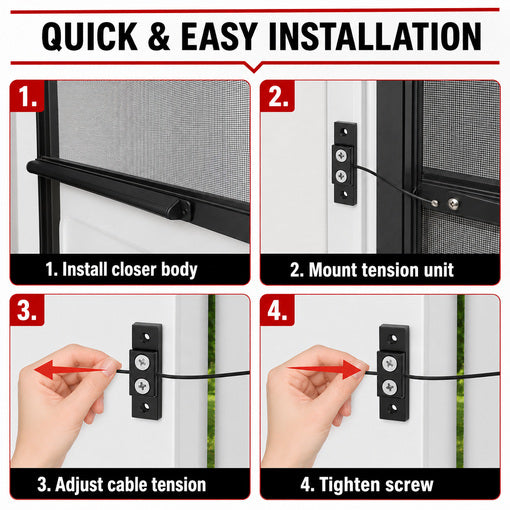 QUICK & EASY INSTALLATION

1.

1. Install closer body

2.

2. Mount tension unit

3.

3. Adjust cable tension

4.

4. Tighten screw