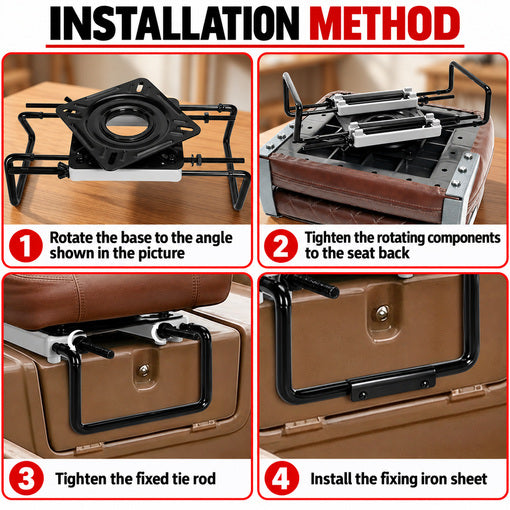 INSTALLATION METHOD

1 Rotate the base to the angle shown in the picture

2 Tighten the rotating components to the seat back

3 Tighten the fixed tie rod

4 Install the fixing iron sheet