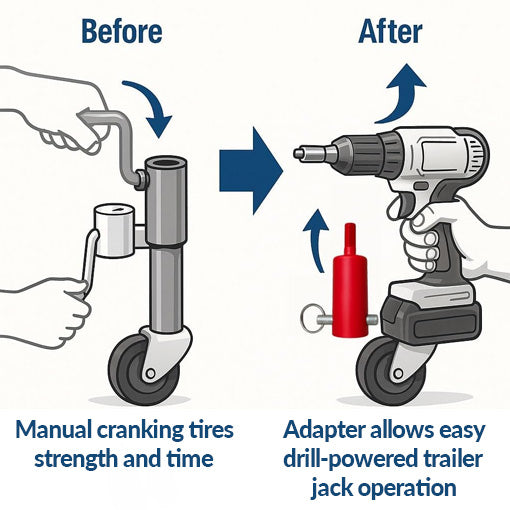 Before

After

Manual cranking tires strength and time

Adapter allows easy drill-powered trailer jack operation