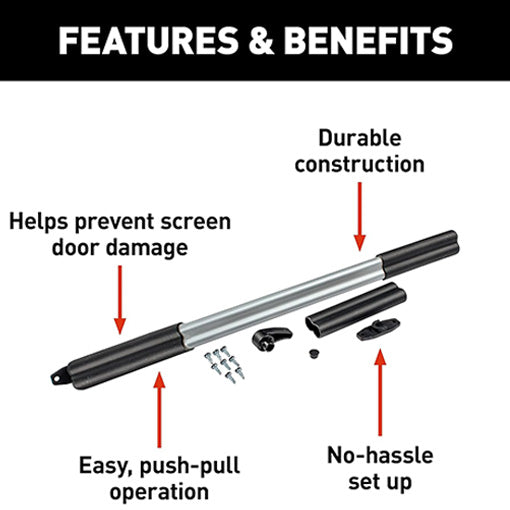 FEATURES & BENEFITS

Durable construction

Helps prevent screen door damage

Easy, push-pull operation

No-hassle set up