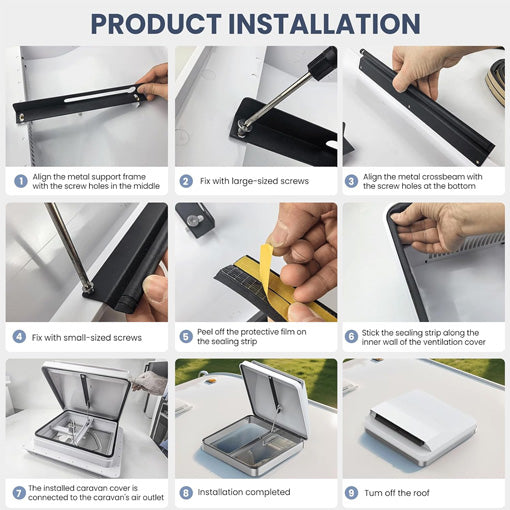 PRODUCT INSTALLATION

1 Align the metal support frame with the screw holes in the middle

2 Fix with large-sized screws

3 Align the metal crossbeam with the screw holes at the bottom

4 Fix with small-sized screws

5 Peel off the protective film on the sealing strip

6 Stick the sealing strip along the inner wall of the ventilation cover

7 The installed caravan cover is connected to the caravan's air outlet

8 Installation completed

9 Turn off the roof