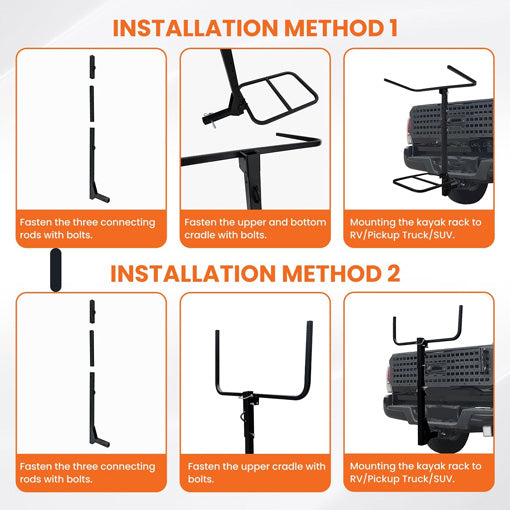 INSTALLATION METHOD 1

Fasten the three connecting rods with bolts.

Fasten the upper and bottom cradle with bolts.

Mounting the kayak rack to RV/Pickup Truck/SUV.

INSTALLATION METHOD 2

Fasten the three connecting rods with bolts.

Fasten the upper cradle with bolts.

Mounting the kayak rack to RV/Pickup Truck/SUV.