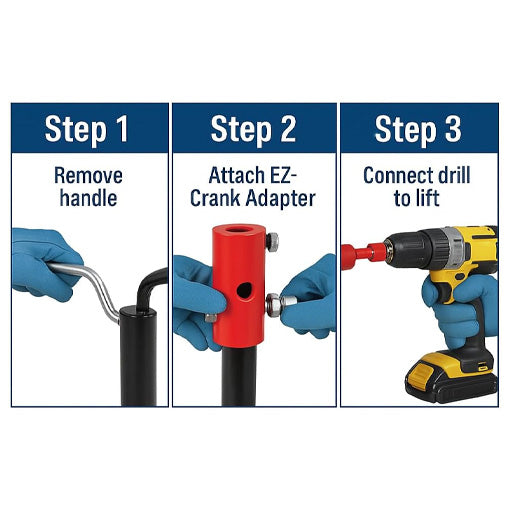 Step 1

Remove handle

Step 2

Attach EZ-Crank Adapter

Step 3

Connect drill to lift