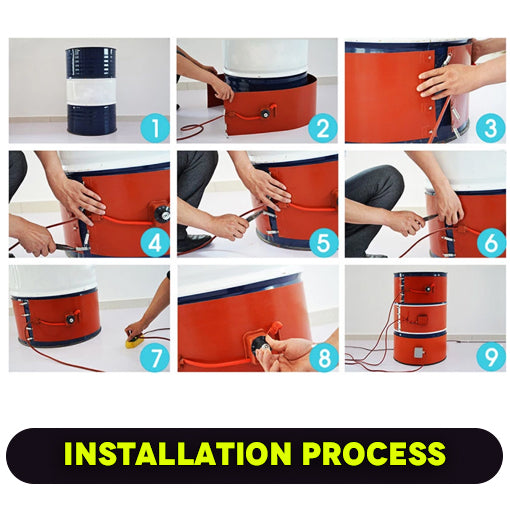 1

2

3

4

5

6

7

8

9

INSTALLATION PROCESS