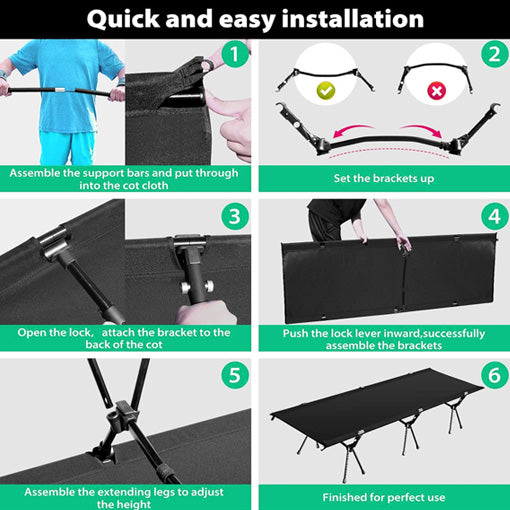 Quick and easy installation

1

Assemble the support bars and put through into the cot cloth

2

Set the brackets up

3

Open the lock, attach the bracket to the back of the cot

4

Push the lock lever inward,successfully assemble the brackets

5

Assemble the extending legs to adjust the height

6

Finished for perfect use