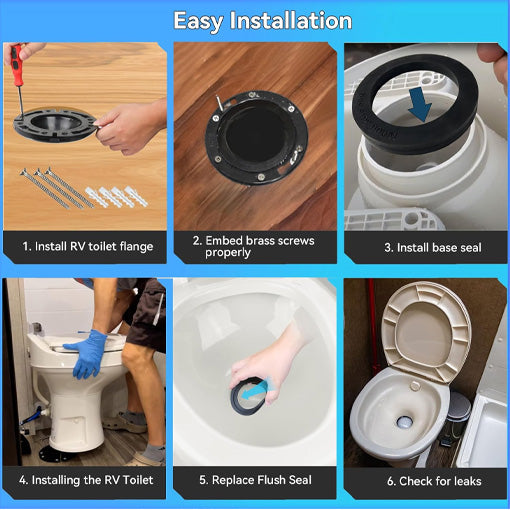 Easy Installation

1. Install RV toilet flange

2. Embed brass screws properly

3. Install base seal

4. Installing the RV Toilet

5. Replace Flush Seal

6. Check for leaks