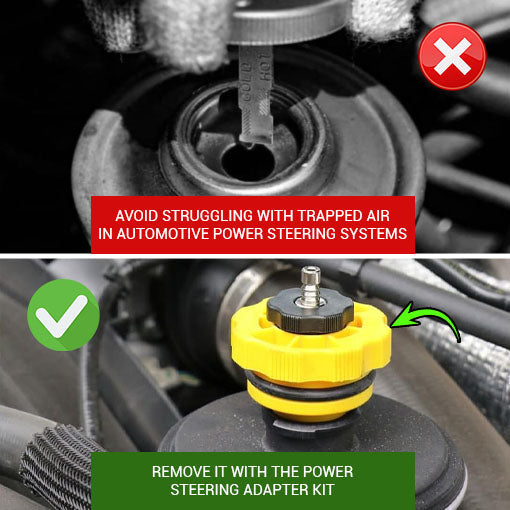 COLD HOT

AVOID STRUGGLING WITH TRAPPED AIR IN AUTOMOTIVE POWER STEERING SYSTEMS

REMOVE IT WITH THE POWER STEERING ADAPTER KIT