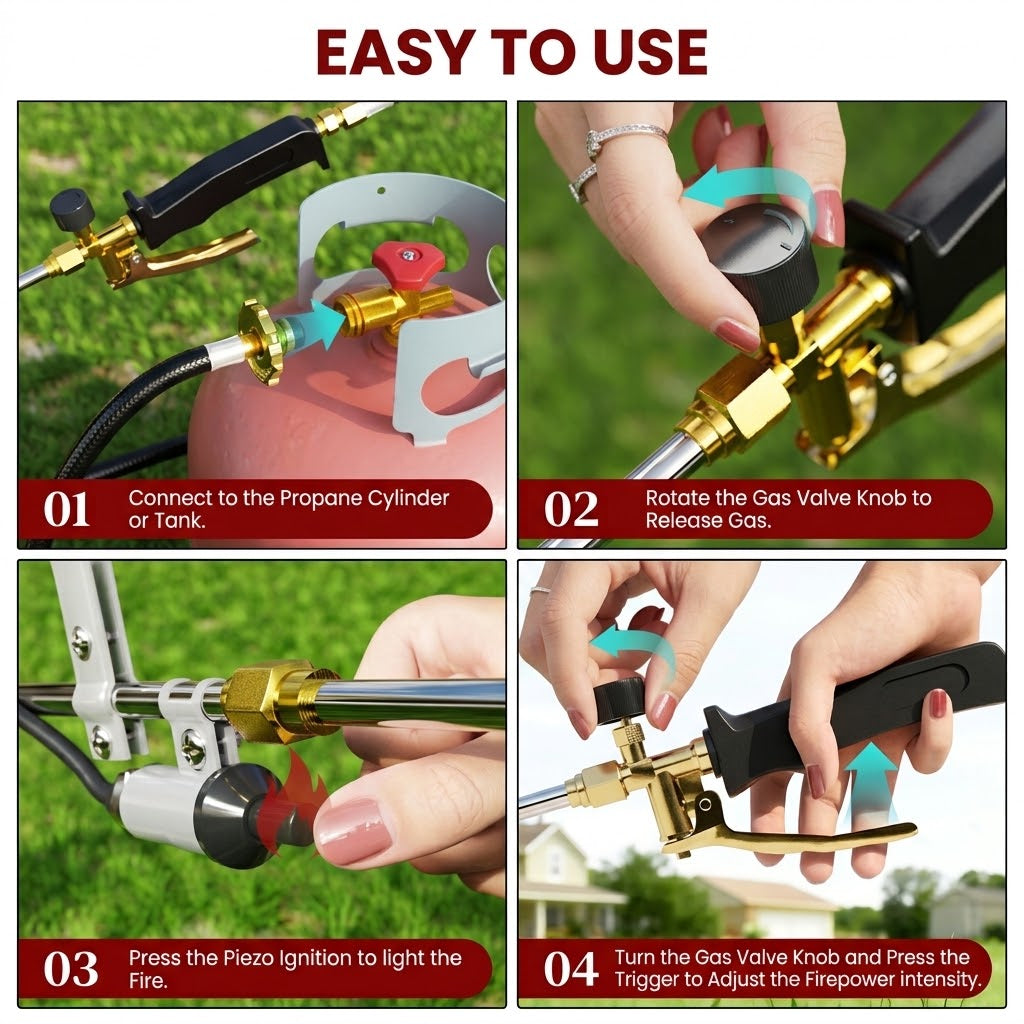 EASY TO USE

01 Connect to the Propane Cylinder or Tank.

02 Rotate the Gas Valve Knob to Release Gas.

03 Press the Piezo Ignition to light the Fire.

04 Turn the Gas Valve Knob and Press the Trigger to Adjust the Firepower intensity.