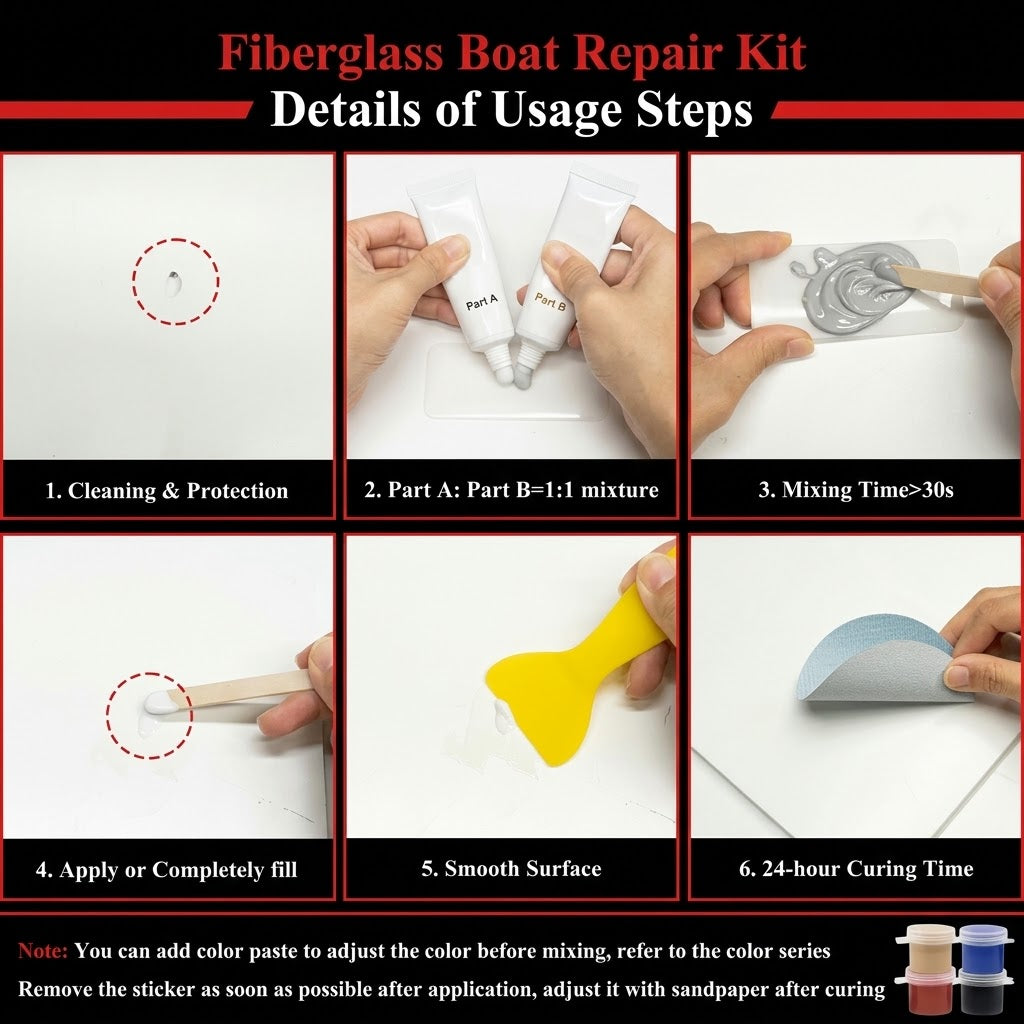 Fiberglass Boat Repair Kit
Details of Usage Steps

Part A
Part B

1. Cleaning & Protection

2. Part A: Part B=1:1 mixture

3. Mixing Time>30s

4. Apply or Completely fill

5. Smooth Surface

6. 24-hour Curing Time

Note: You can add color paste to adjust the color before mixing, refer to the color series
Remove the sticker as soon as possible after application, adjust it with sandpaper after curing