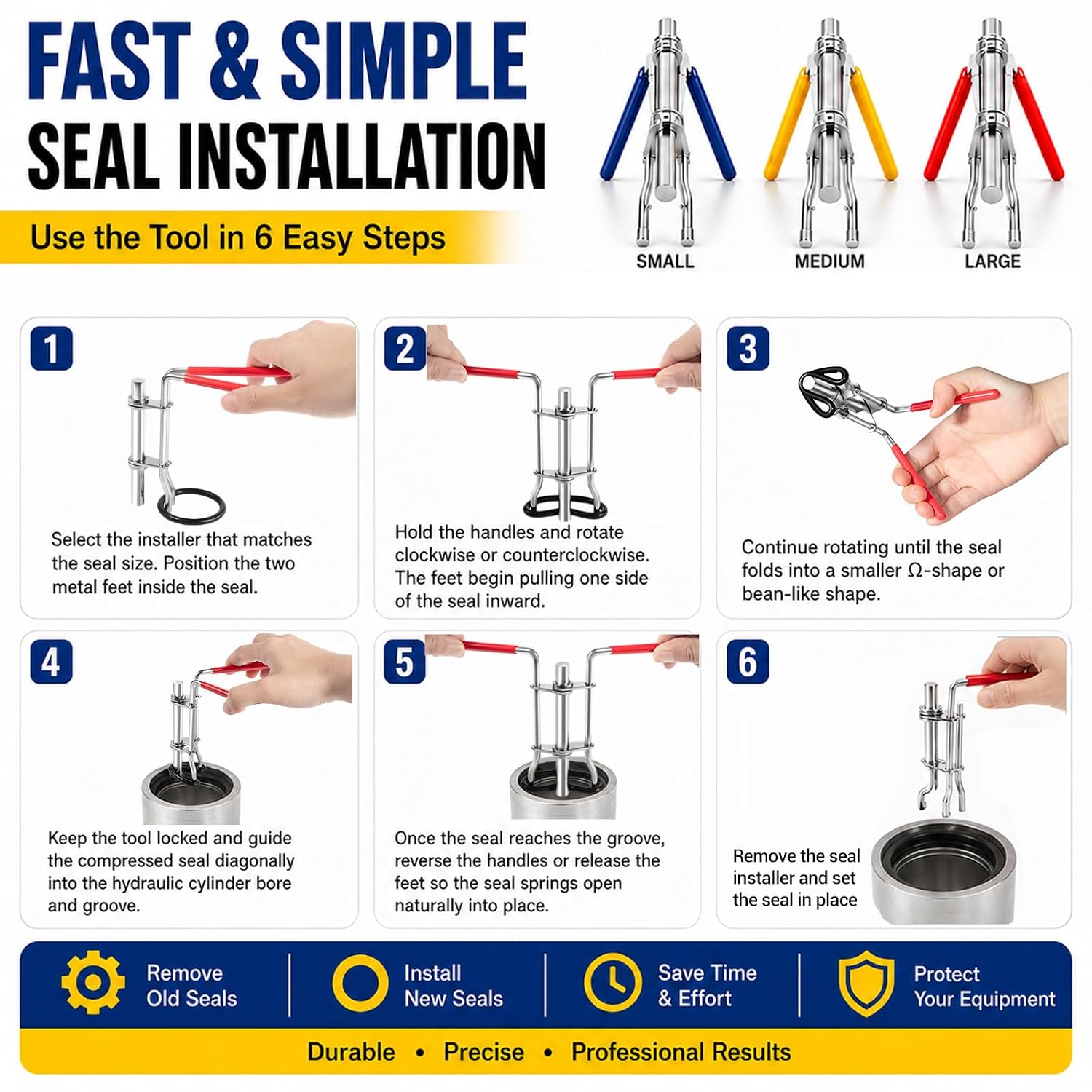 FAST & SIMPLE
SEAL INSTALLATION

Use the Tool in 6 Easy Steps

SMALL
MEDIUM
LARGE

1
Select the installer that matches the seal size. Position the two metal feet inside the seal.

2
Hold the handles and rotate clockwise or counterclockwise. The feet begin pulling one side of the seal inward.

3
Continue rotating until the seal folds into a smaller Ω-shape or bean-like shape.

4
Keep the tool locked and guide the compressed seal diagonally into the hydraulic cylinder bore and groove.

5
Once the seal reaches the groove, reverse the handles or release the feet so the seal springs open naturally into place.

6
Remove the seal installer and set the seal in place

Remove Old Seals
Install New Seals
Save Time & Effort
Protect Your Equipment

Durable • Precise • Professional Results