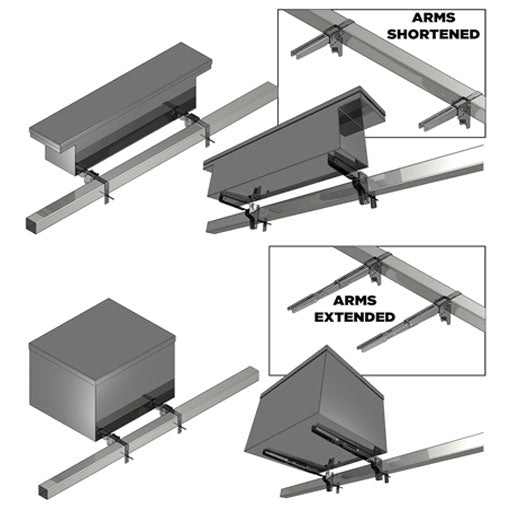 ARMS SHORTENED

ARMS EXTENDED