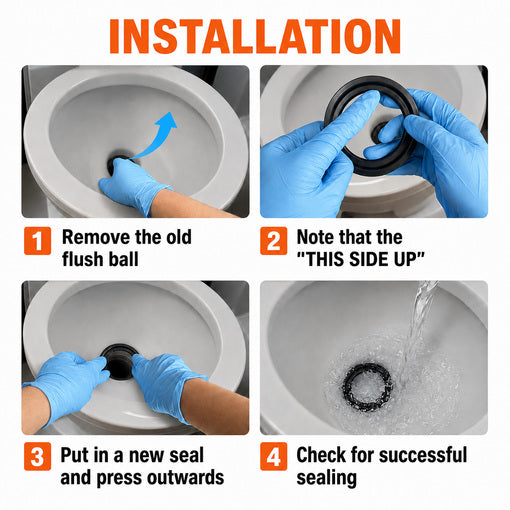 INSTALLATION

1 Remove the old flush ball

2 Note that the "THIS SIDE UP"

3 Put in a new seal and press outwards

4 Check for successful sealing